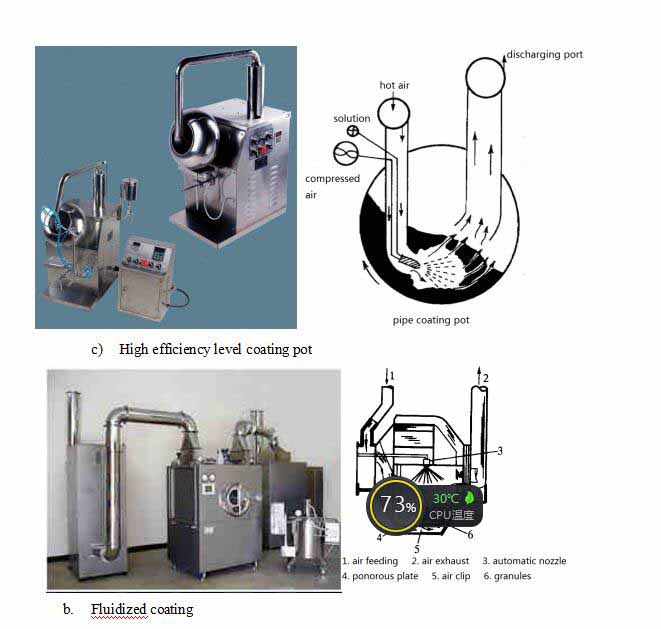 discharging port

hot air

solution

compressed air

pipe coating pot

c) High efficiency level coating pot

1

2

3

73%

30℃

CPU温度

4

5

6

1. air feeding 2. air exhaust 3. automatic nozzle
4. ponorous plate 5. air clip 6. granules

b. Fluidized coating